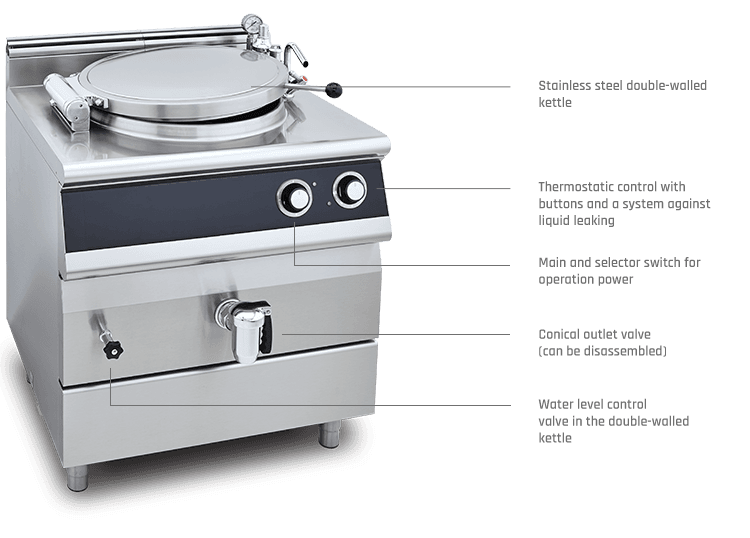 Stainless steel double-walled kettle

Thermostatic control with buttons and a system against liquid leaking

Main and selector switch for operation power

Conical outlet valve (can be disassembled)

Water level control valve in the double-walled kettle